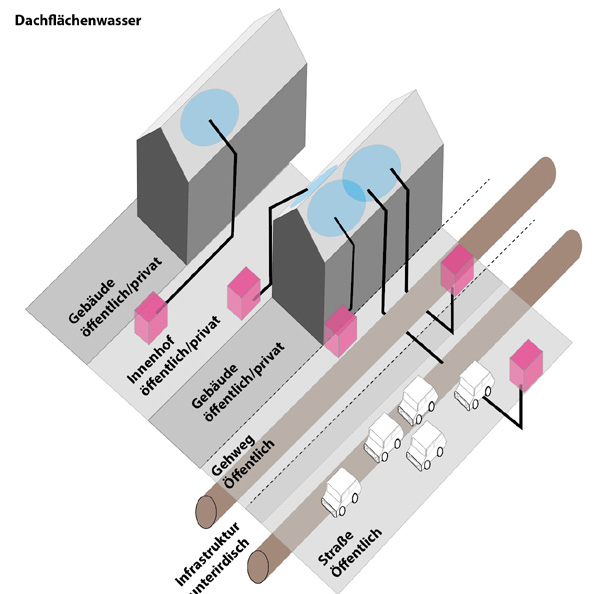 Dachflächenwasser

Gebäude
öffentlich/privat

Innenhof
öffentlich/privat

Gebäude
öffentlich/privat

Gehweg
Öffentlich

Infrastruktur
unterirdisch

Straße
Öffentlich